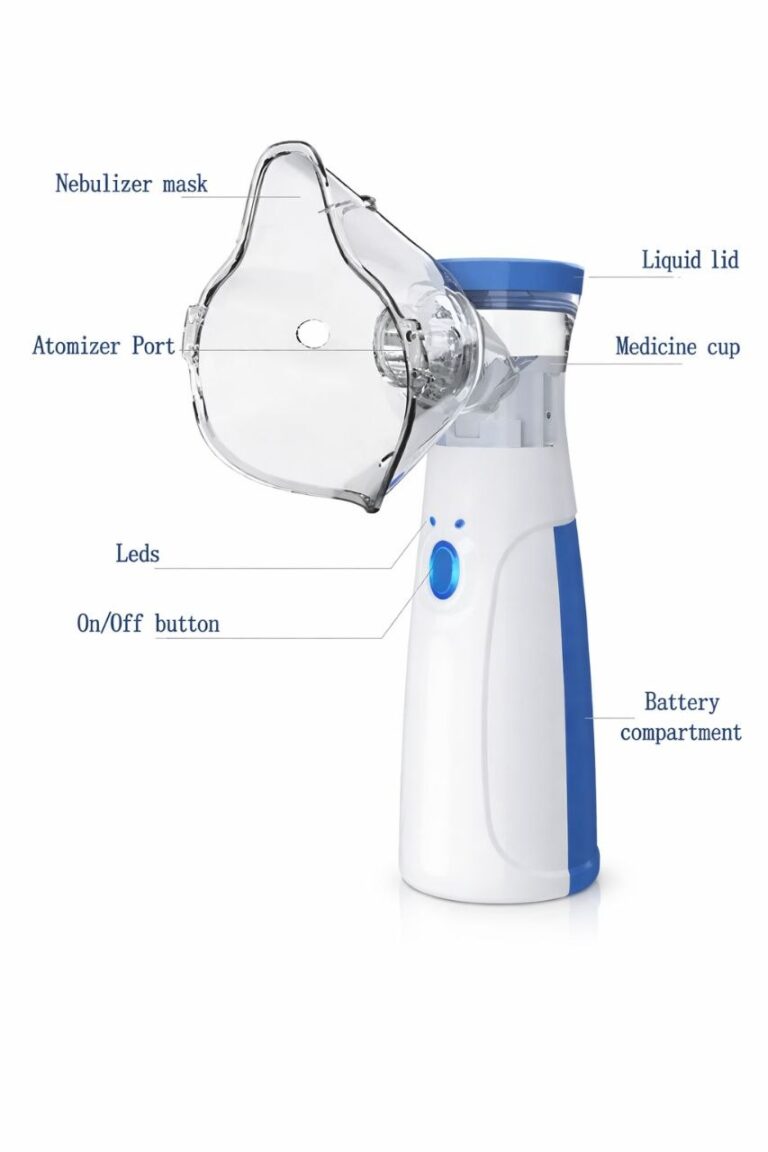 Nebulizer mask

Liquid lid

Atomizer Port

Medicine cup

Leds

On/Off button

Battery compartment